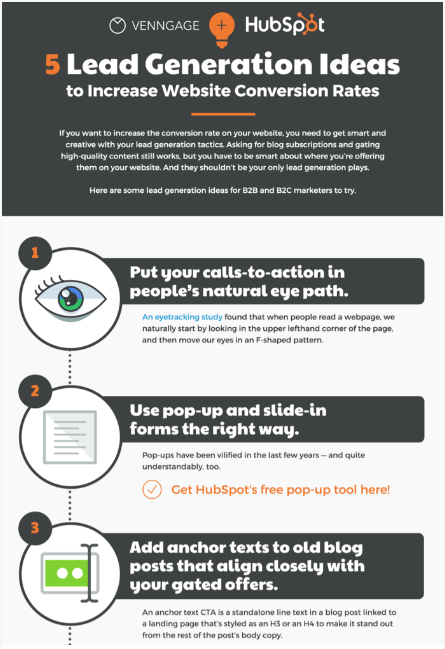 VENNGAGE + HubSpot

5 Lead Generation Ideas to Increase Website Conversion Rates

If you want to increase the conversion rate on your website, you need to get smart and creative with your lead generation tactics. Asking for blog subscriptions and gating high-quality content still works, but you have to be smart about where you're offering them on your website. And they shouldn't be your only lead generation plays.

Here are some lead generation ideas for B2B and B2C marketers to try.

1

Put your calls-to-action in people's natural eye path.

An eyetracking study found that when people read a webpage, we naturally start by looking in the upper lefthand corner of the page, and then move our eyes in an F-shaped pattern.

2

Use pop-up and slide-in forms the right way.

Pop-ups have been vilified in the last few years — and quite understandably, too.

Get HubSpot's free pop-up tool here!

3

Add anchor texts to old blog posts that align closely with your gated offers.

An anchor text CTA is a standalone line text in a blog post linked to a landing page that's styled as an H3 or an H4 to make it stand out from the rest of the post's body copy.